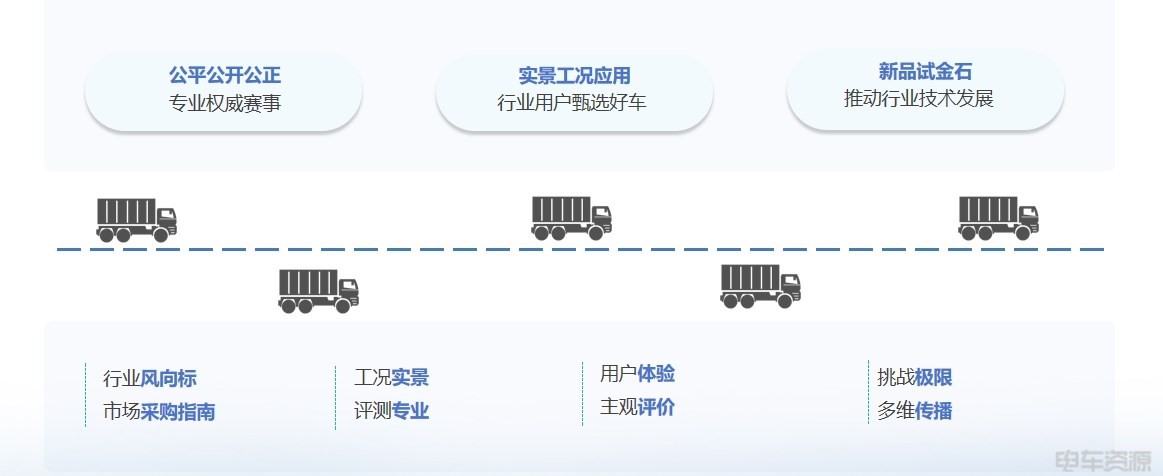 公平公开公正
专业权威赛事

实景工况应用
行业用户甄选好车

新品试金石
推动行业技术发展

行业风向标
市场采购指南

工况实景
评测专业

用户体验
主观评价

挑战极限
多维传播

电车资源